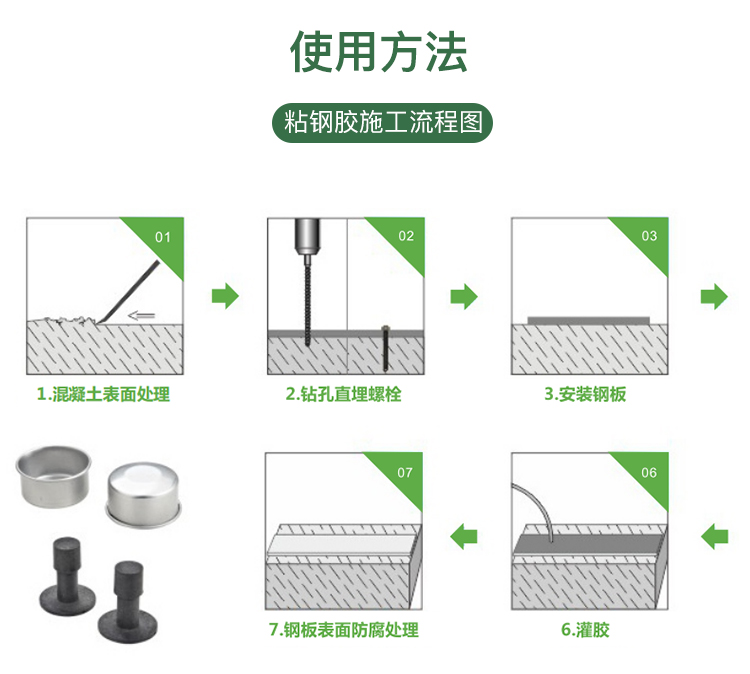 使用方法

粘钢胶施工流程图

01

1.混凝土表面处理

02

2.钻孔直埋螺栓

03

3.安装钢板

07

7.钢板表面防腐处理

06

6.灌胶