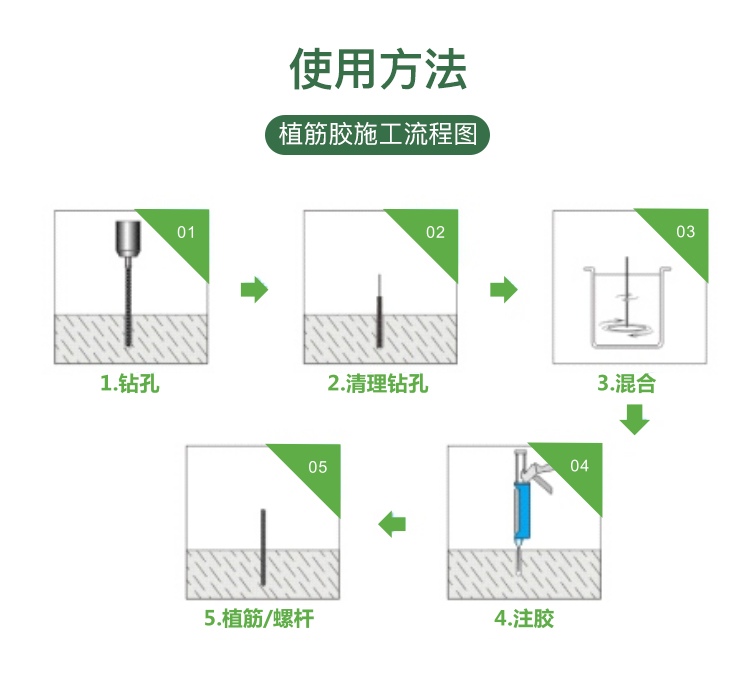 使用方法

植筋胶施工流程图

01
1.钻孔

02
2.清理钻孔

03
3.混合

04
4.注胶

05
5.植筋/螺杆