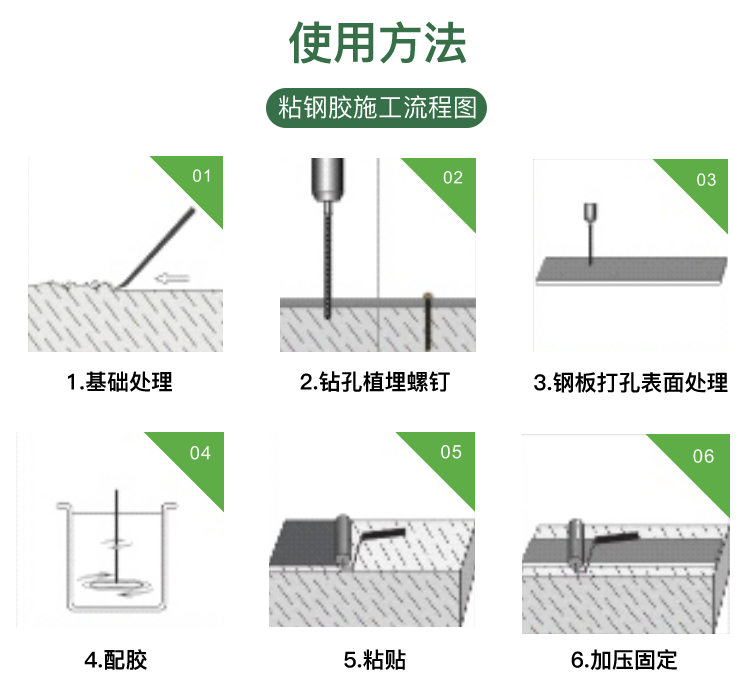 使用方法

粘钢胶施工流程图

01

1.基础处理

02

2.钻孔植埋螺钉

03

3.钢板打孔表面处理

04

4.配胶

05

5.粘贴

06

6.加压固定